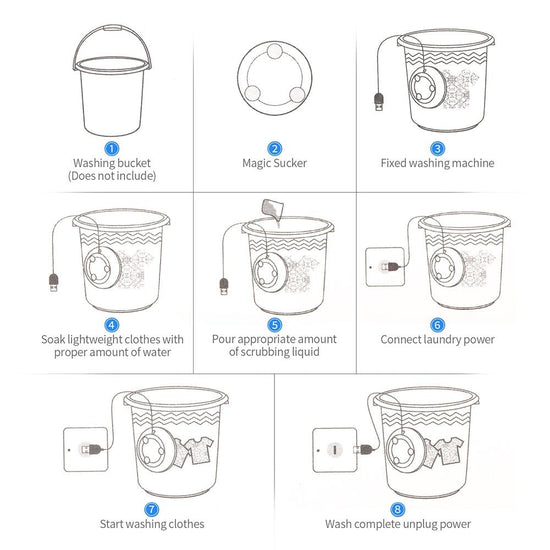 1
Washing bucket
(Does not include)

2
Magic Sucker

3
Fixed washing machine

4
Soak lightweight clothes with proper amount of water

5
Pour appropriate amount of scrubbing liquid

6
Connect laundry power

7
Start washing clothes

8
Wash complete unplug power