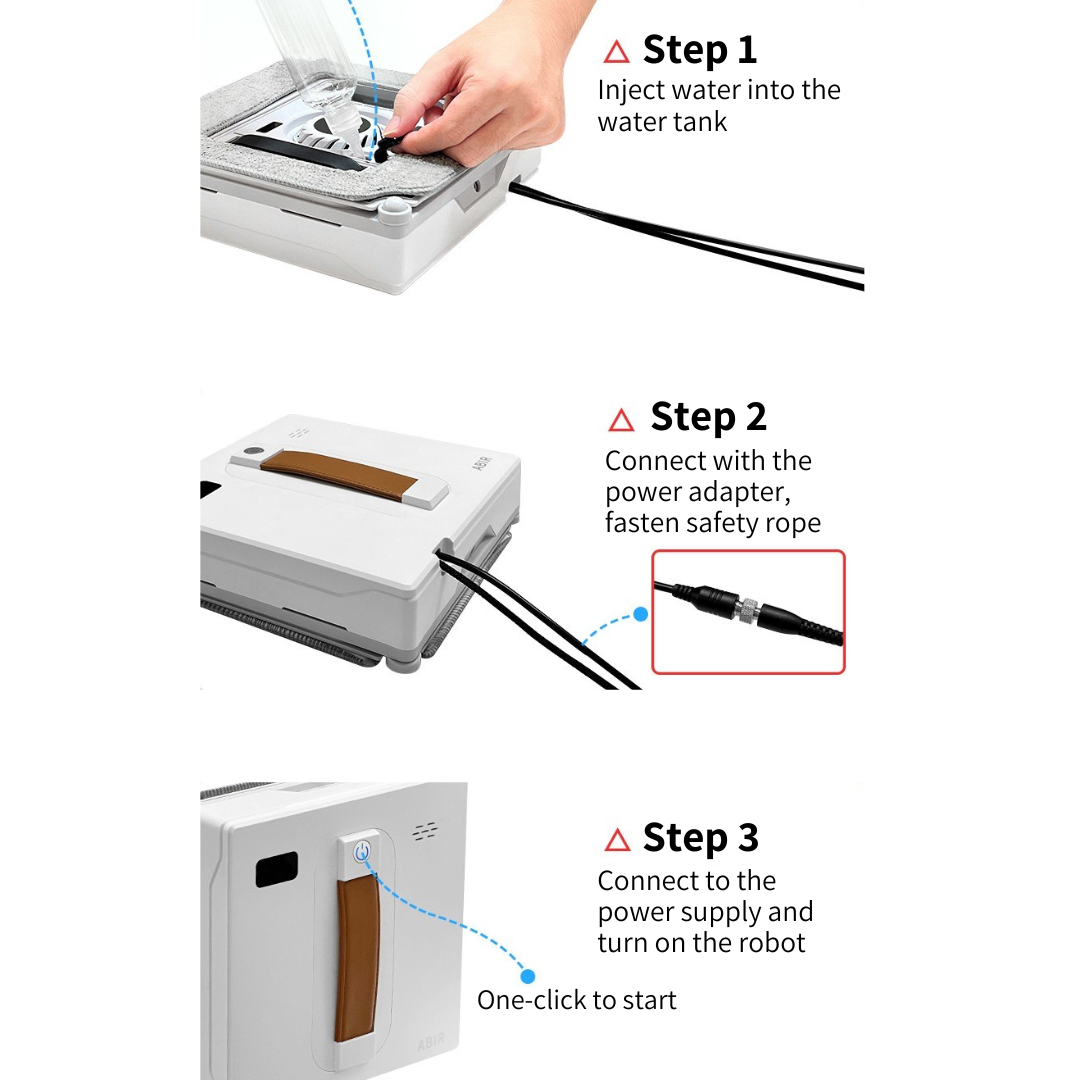 △ Step 1
Inject water into the water tank

△ Step 2
Connect with the power adapter, fasten safety rope

ABIR

△ Step 3
Connect to the power supply and turn on the robot

One-click to start

ABIR